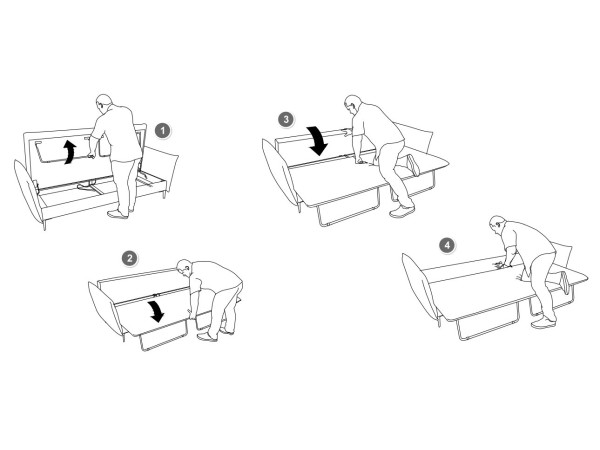 1

3

2

4