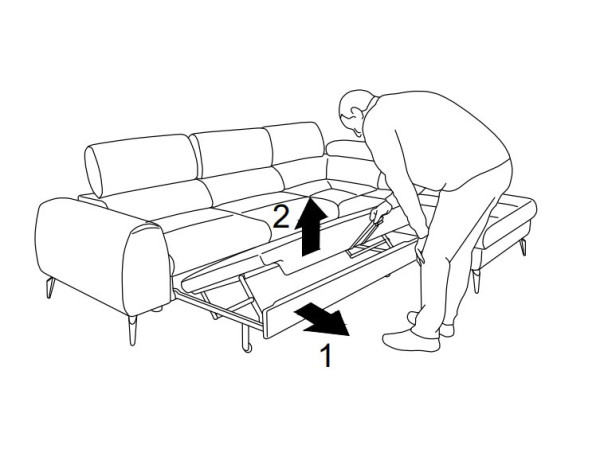 2

1