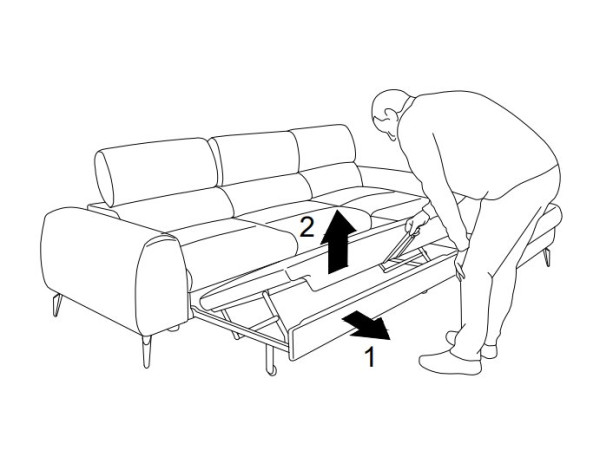 2
1