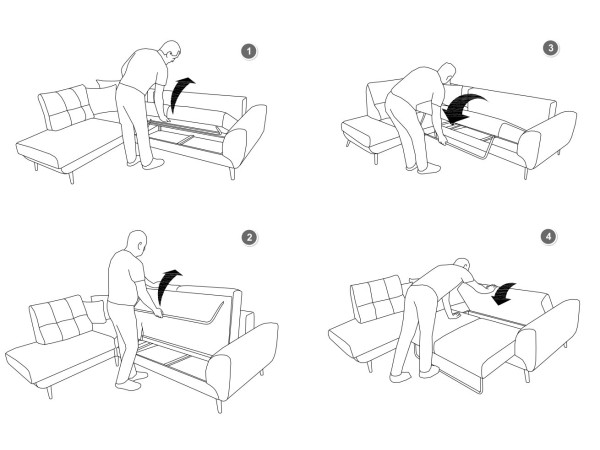 1
3
2
4