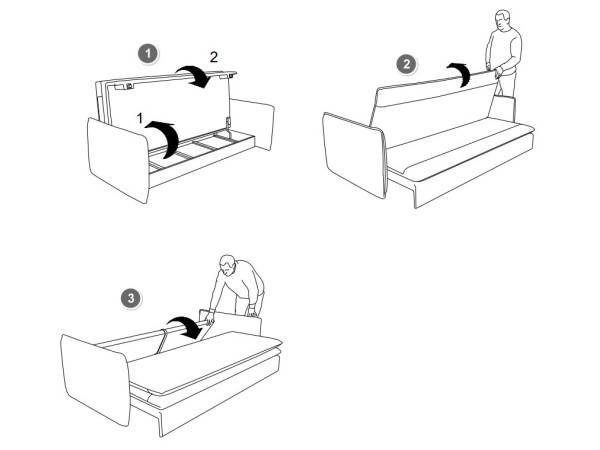 1
2
1
2
3