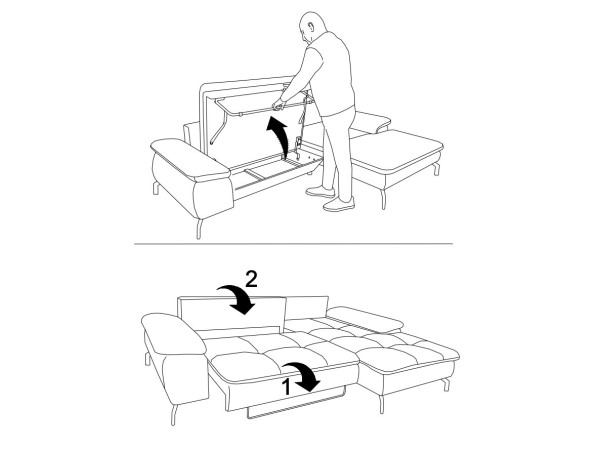 2

1