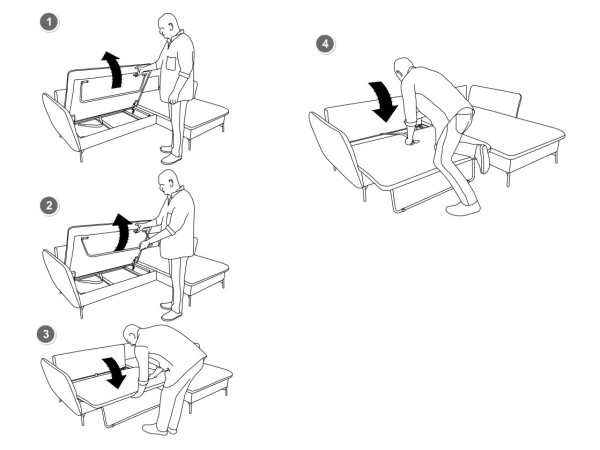 1

2

3

4