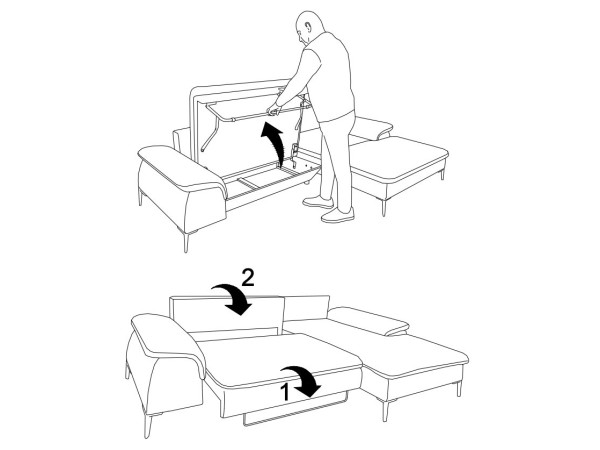 2

1